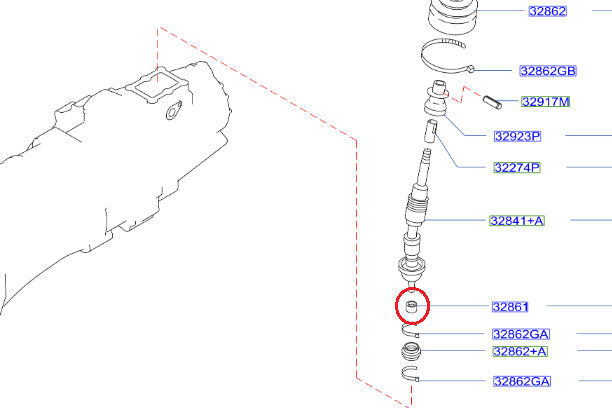 32862
32862GB
32917M
32923P
32274P
32841+A
32861
32862GA
32862+A
32862GA