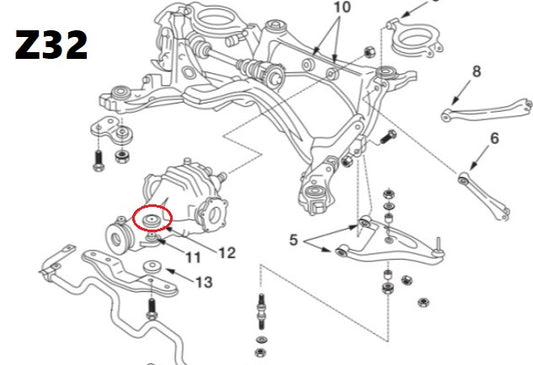 Z32

10

8

6

5

12

11

13