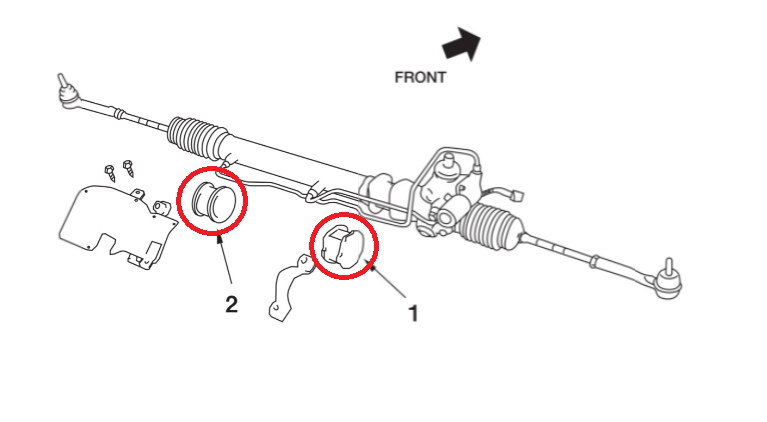 FRONT

2

1