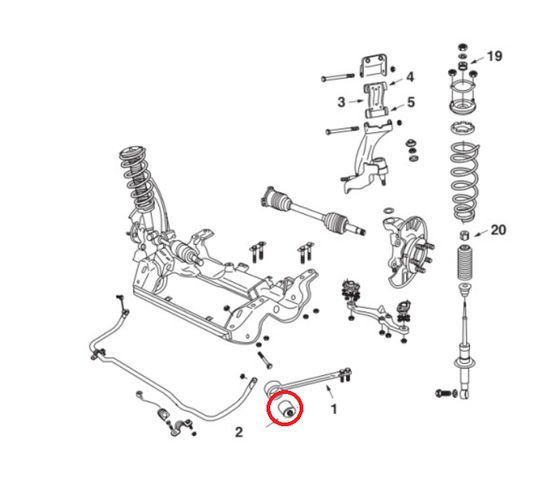 19
4
3
5
20
1
2