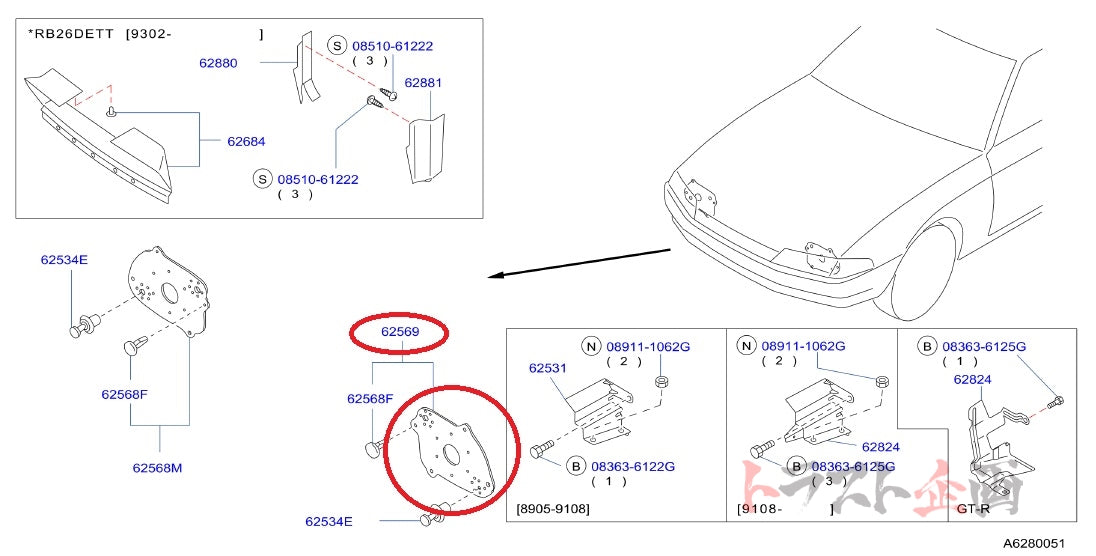 *RB26DETT [9302- ]

62880

S 08510-61222
( 3 )

62881

62684

S 08510-61222
( 3 )

62534E

62568F

62568M

62569

62568F

62534E

N 08911-1062G
( 2 )

62531

B 08363-6122G
( 1 )

[8905-9108]

N 08911-1062G
( 2 )

62824

B 08363-6125G
( 3 )

[9108- ]

B 08363-6125G
( 1 )

62824

GT-R

トラスト企画

A6280051