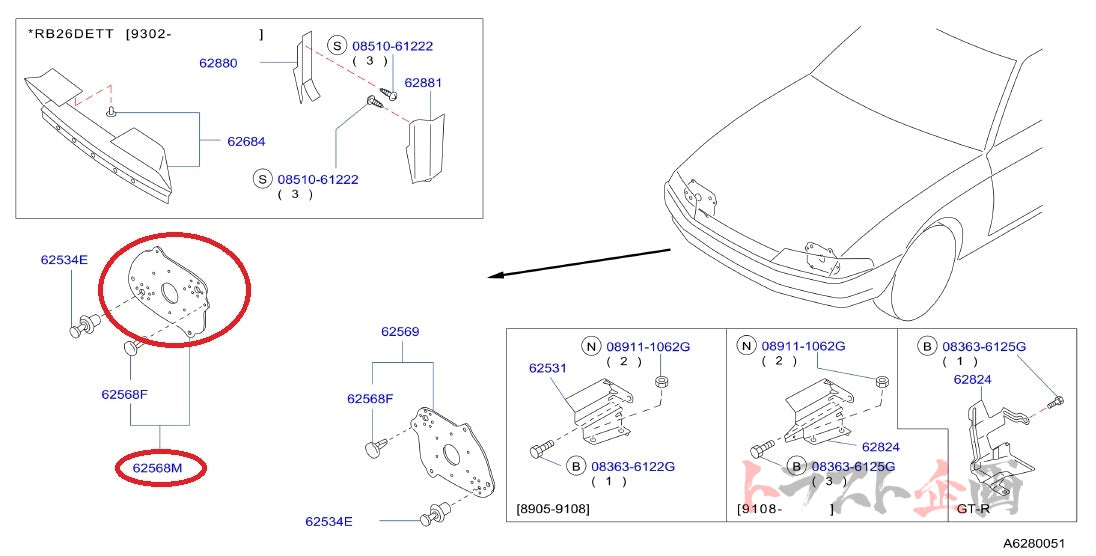 *RB26DETT [9302- ]

62880

S 08510-61222
( 3 )

62881

62684

S 08510-61222
( 3 )

62534E

62568F

62568M

62569

62568F

62534E

N 08911-1062G
( 2 )

62531

B 08363-6122G
( 1 )

[8905-9108]

N 08911-1062G
( 2 )

62824

B 08363-6125G
( 3 )

[9108- ]

B 08363-6125G
( 1 )

62824

GT-R

トラスト企画

A6280051