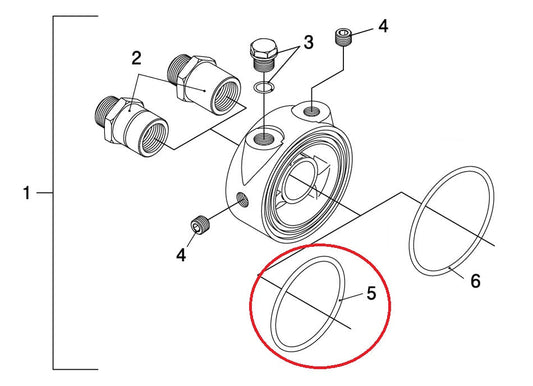 1
2
3
4
4
5
6